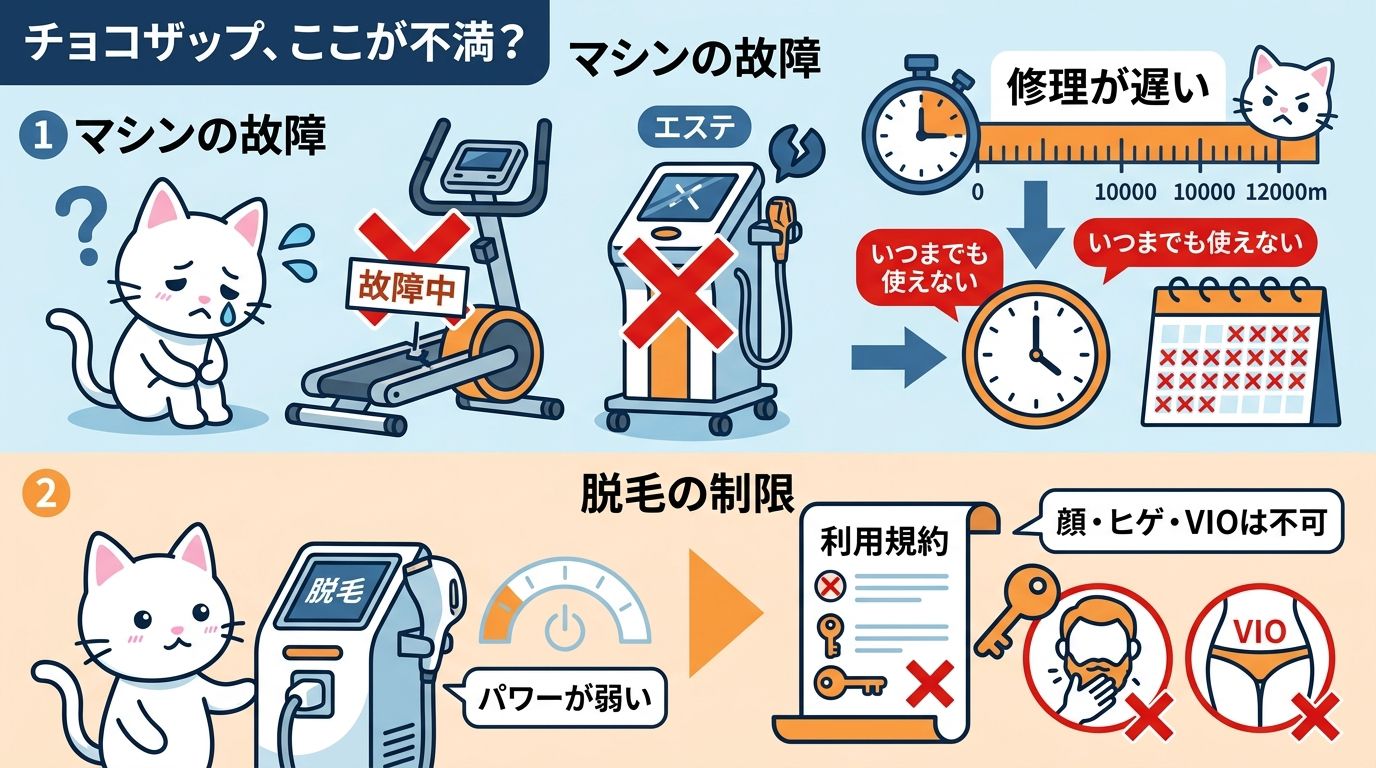 チョコザップ、ここが不満？

マシンの故障

1 マシンの故障

故障中

エステ

修理が遅い

0 10000 10000 12000m

いつまでも使えない

いつまでも使えない

2

脱毛の制限

脱毛

パワーが弱い

利用規約

顔・ヒゲ・VIOは不可

VIO