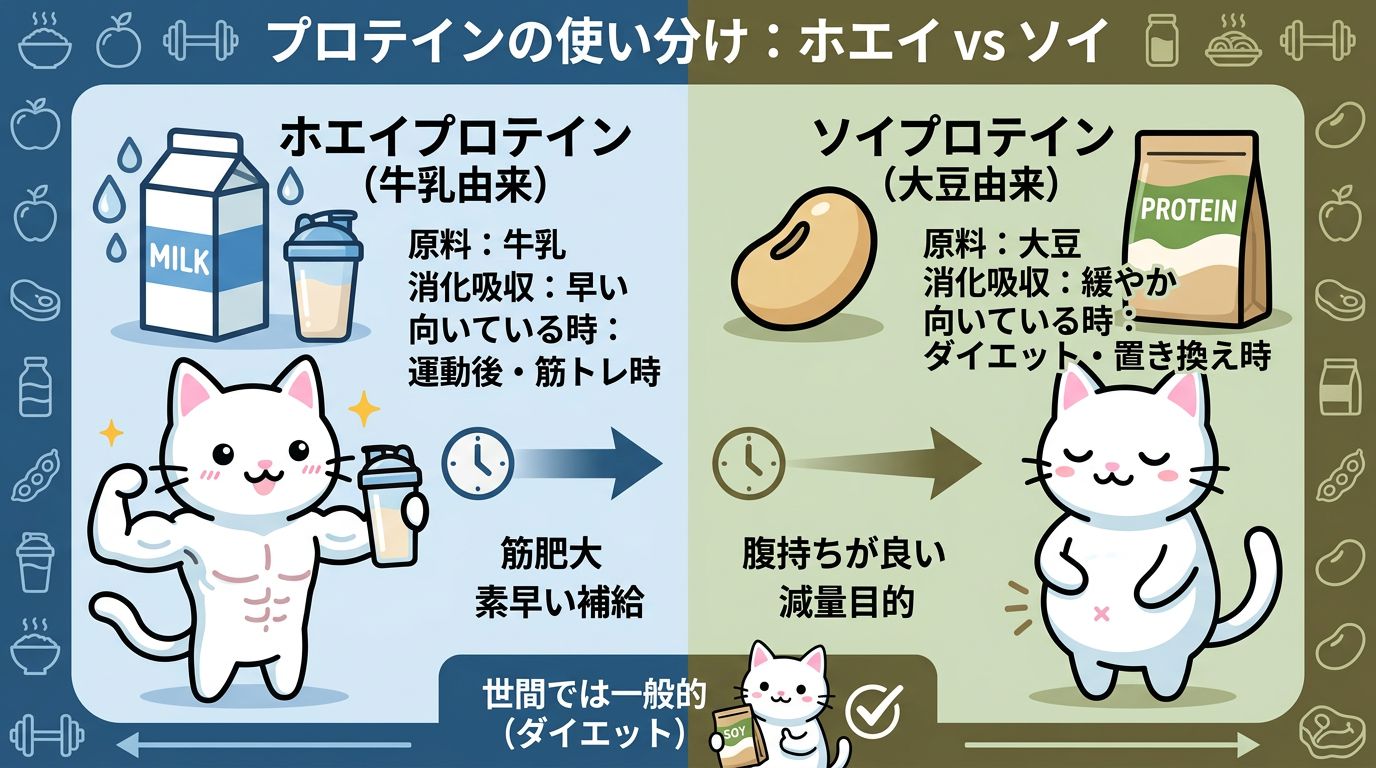 プロテインの使い分け：ホエイ vs ソイ

ホエイプロテイン
（牛乳由来）

MILK

原料：牛乳
消化吸収：早い
向いている時：
運動後・筋トレ時

筋肥大
素早い補給

ソイプロテイン
（大豆由来）

PROTEIN

原料：大豆
消化吸収：緩やか
向いている時：
ダイエット・置き換え時

腹持ちが良い
減量目的

世間では一般的
（ダイエット）

SOY