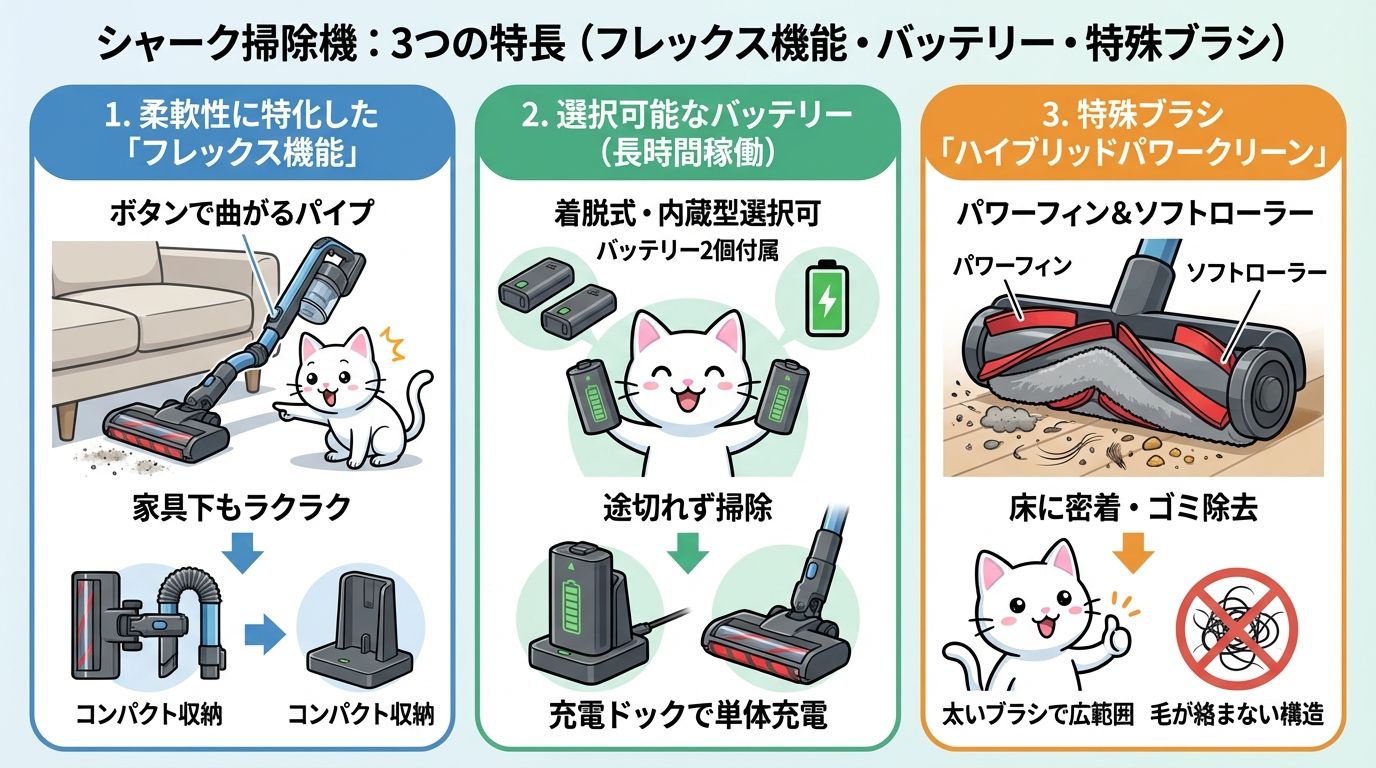 シャーク掃除機：3つの特長（フレックス機能・バッテリー・特殊ブラシ）

1. 柔軟性に特化した「フレックス機能」

ボタンで曲がるパイプ

家具下もラクラク

コンパクト収納

コンパクト収納

2. 選択可能なバッテリー（長時間稼働）

着脱式・内蔵型選択可

バッテリー2個付属

途切れず掃除

充電ドックで単体充電

3. 特殊ブラシ「ハイブリッドパワークリーン」

パワーフィン＆ソフトローラー

パワーフィン

ソフトローラー

床に密着・ゴミ除去

太いブラシで広範囲

毛が絡まない構造