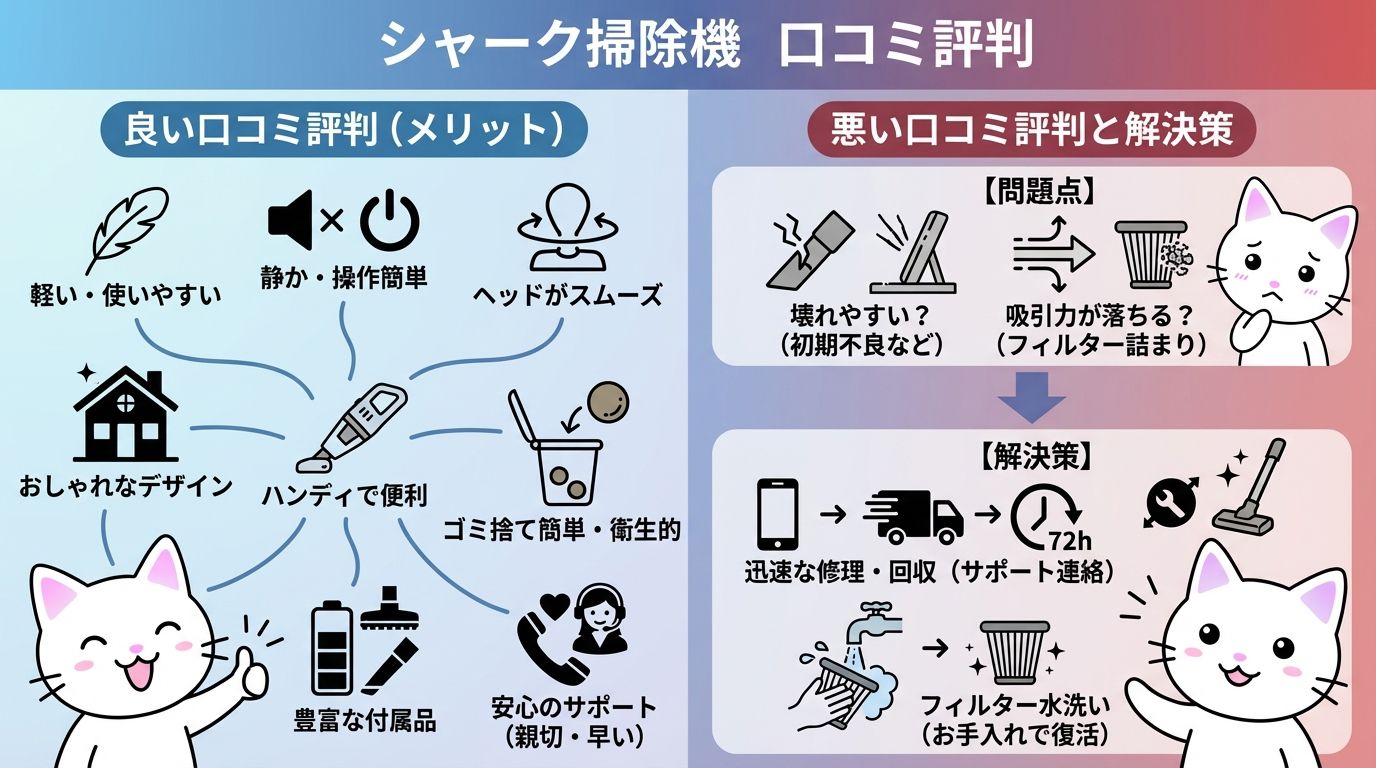 シャーク掃除機　口コミ評判

良い口コミ評判（メリット）

軽い・使いやすい

静か・操作簡単

ヘッドがスムーズ

おしゃれなデザイン

ハンディで便利

ゴミ捨て簡単・衛生的

豊富な付属品

安心のサポート（親切・早い）

悪い口コミ評判と解決策

【問題点】

壊れやすい？（初期不良など）

吸引力が落ちる？（フィルター詰まり）

【解決策】

72h

迅速な修理・回収（サポート連絡）

フィルター水洗い（お手入れで復活）