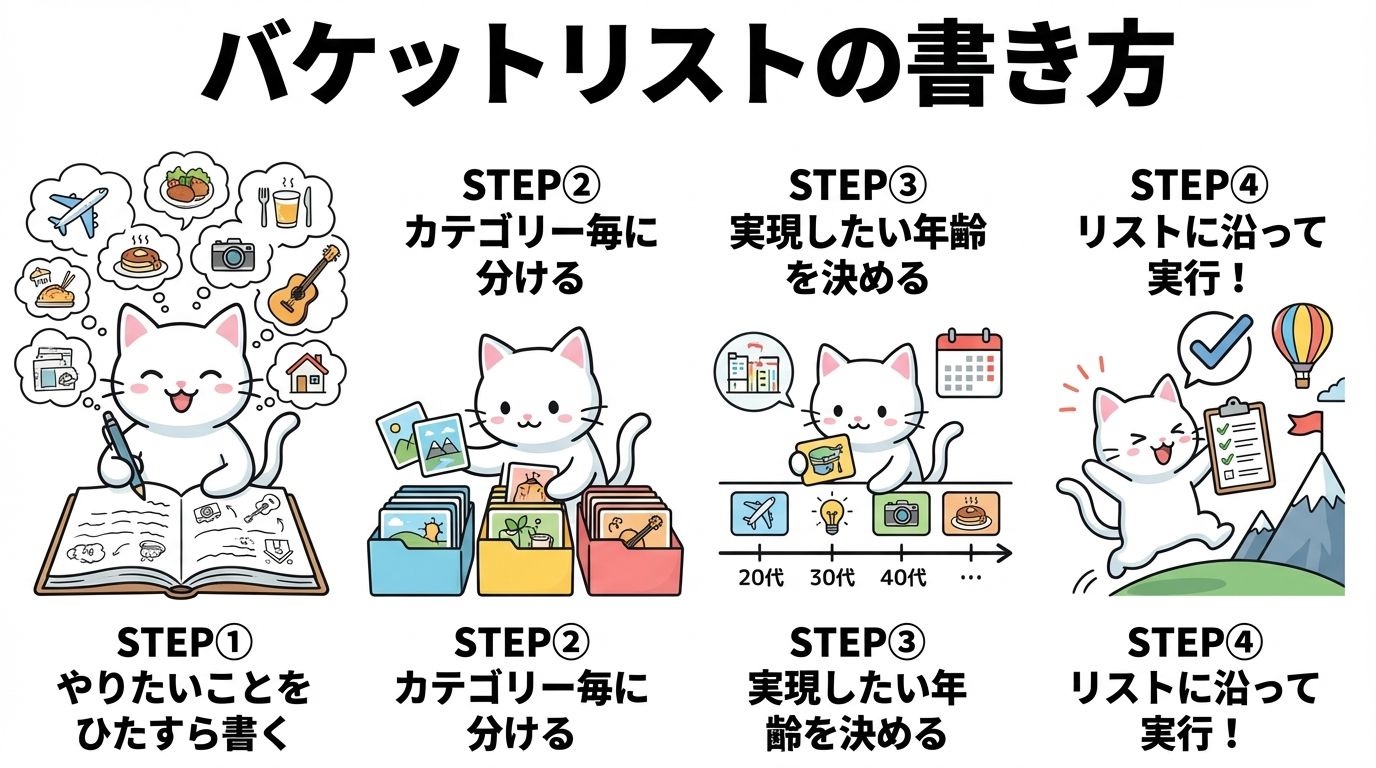 バケットリストの書き方

STEP②
カテゴリー毎に分ける

STEP③
実現したい年齢を決める

STEP④
リストに沿って実行！

20代 30代 40代 …

STEP①
やりたいことをひたすら書く

STEP②
カテゴリー毎に分ける

STEP③
実現したい年齢を決める

STEP④
リストに沿って実行！